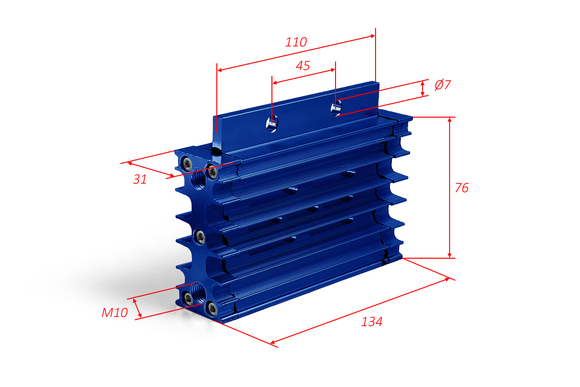 110
45
Ø7
31
76
M10
134